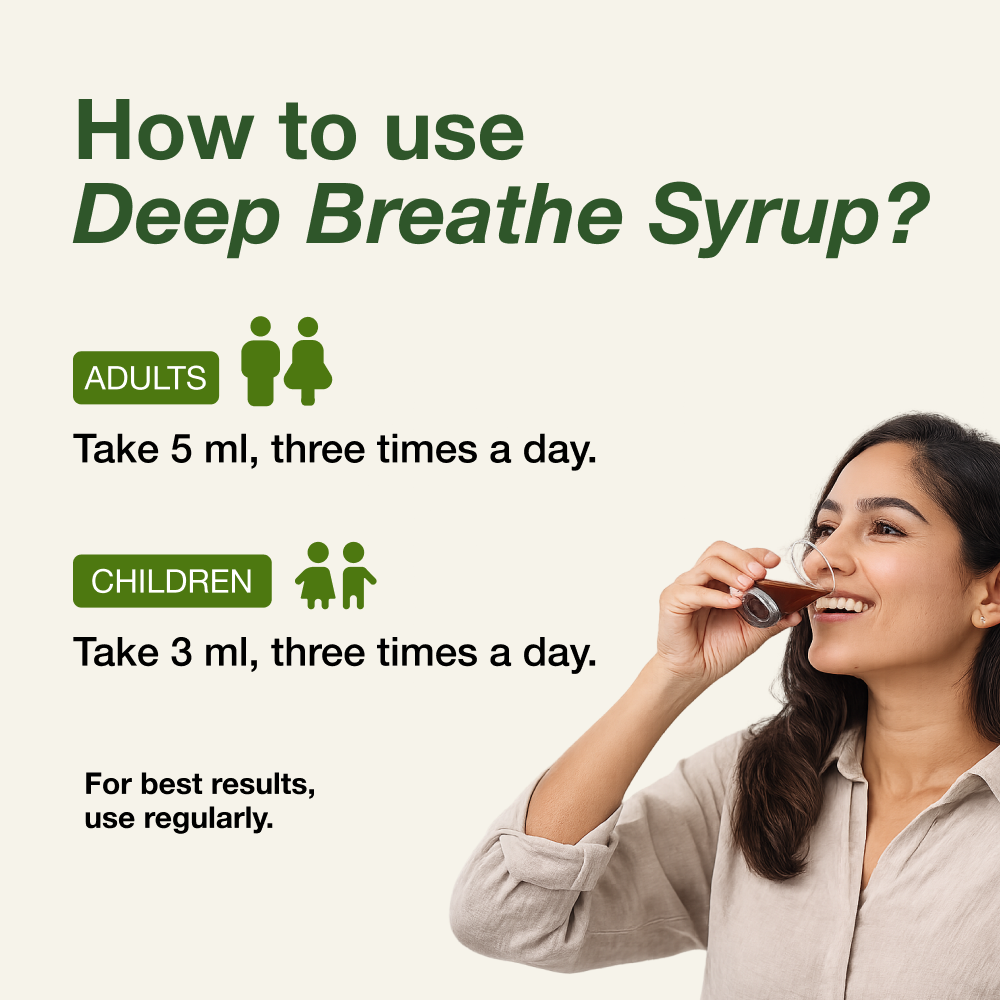 How to use
Deep Breathe Syrup?

ADULTS

Take 5 ml, three times a day.

CHILDREN

Take 3 ml, three times a day.

For best results, use regularly.